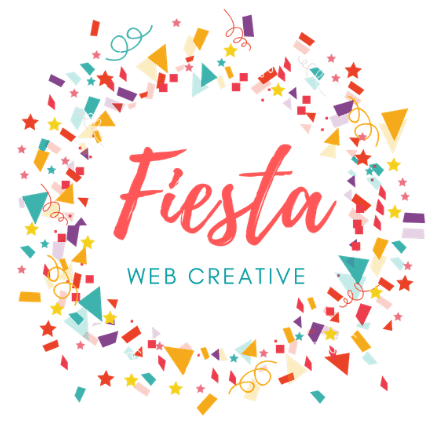 Fiesta

WEB CREATIVE